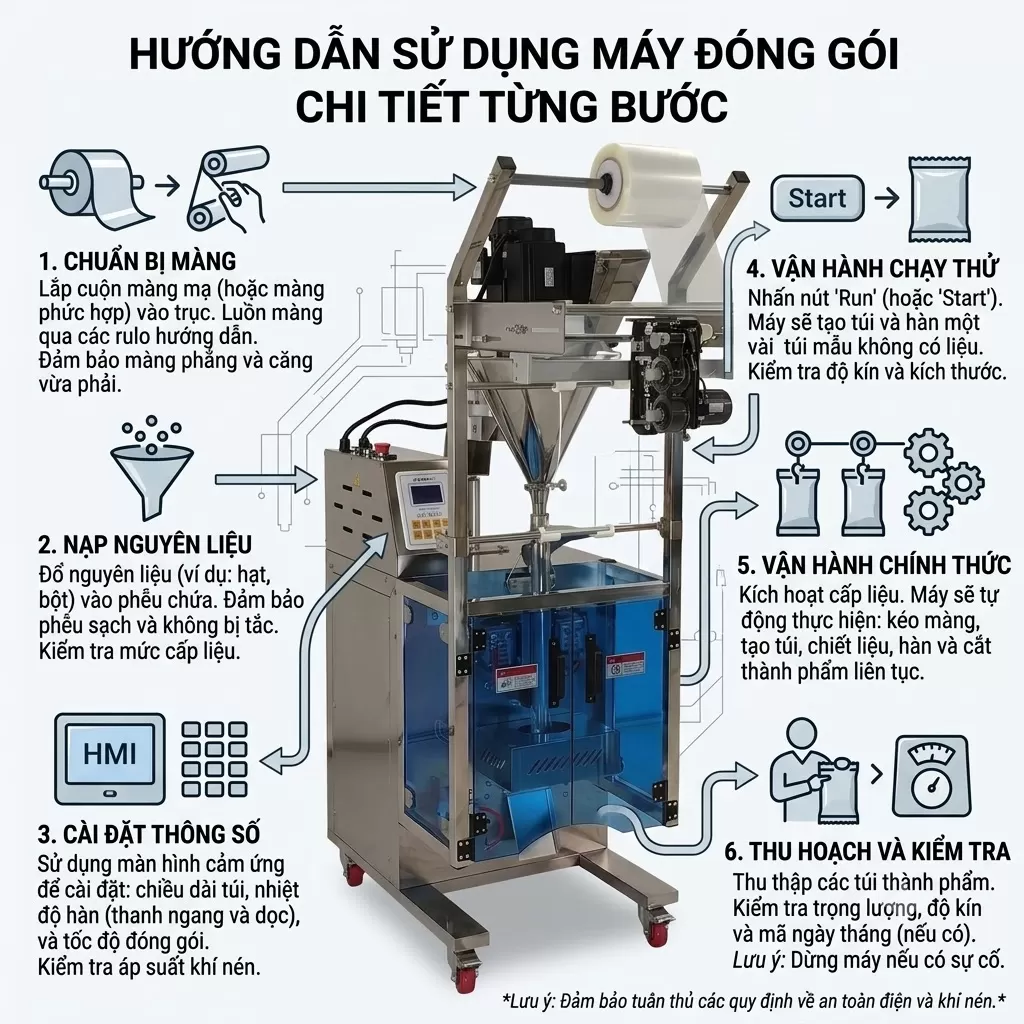 HƯỚNG DẪN SỬ DỤNG MÁY ĐÓNG GÓI CHI TIẾT TỪNG BƯỚC

1. CHUẨN BỊ MÀNG
Lắp cuộn màng mạ (hoặc màng phức hợp) vào trục. Luồn màng qua các rulo hướng dẫn. Đảm bảo màng phẳng và căng vừa phải.

2. NẠP NGUYÊN LIỆU
Đổ nguyên liệu (ví dụ: hạt, bột) vào phễu chứa. Đảm bảo phễu sạch và không bị tắc. Kiểm tra mức cấp liệu.

HMI

3. CÀI ĐẶT THÔNG SỐ
Sử dụng màn hình cảm ứng để cài đặt: chiều dài túi, nhiệt độ hàn (thanh ngang và dọc), và tốc độ đóng gói. Kiểm tra áp suất khí nén.

Start

4. VẬN HÀNH CHẠY THỬ
Nhấn nút 'Run' (hoặc 'Start'). Máy sẽ tạo túi và hàn một vài túi mẫu không có liệu. Kiểm tra độ kín và kích thước.

5. VẬN HÀNH CHÍNH THỨC
Kích hoạt cấp liệu. Máy sẽ tự động thực hiện: kéo màng, tạo túi, chiết liệu, hàn và cắt thành phẩm liên tục.

6. THU HOẠCH VÀ KIỂM TRA
Thu thập các túi thành phẩm. Kiểm tra trọng lượng, độ kín và mã ngày tháng (nếu có). Lưu ý: Dừng máy nếu có sự cố.

*Lưu ý: Đảm bảo tuân thủ các quy định về an toàn điện và khí nén.*