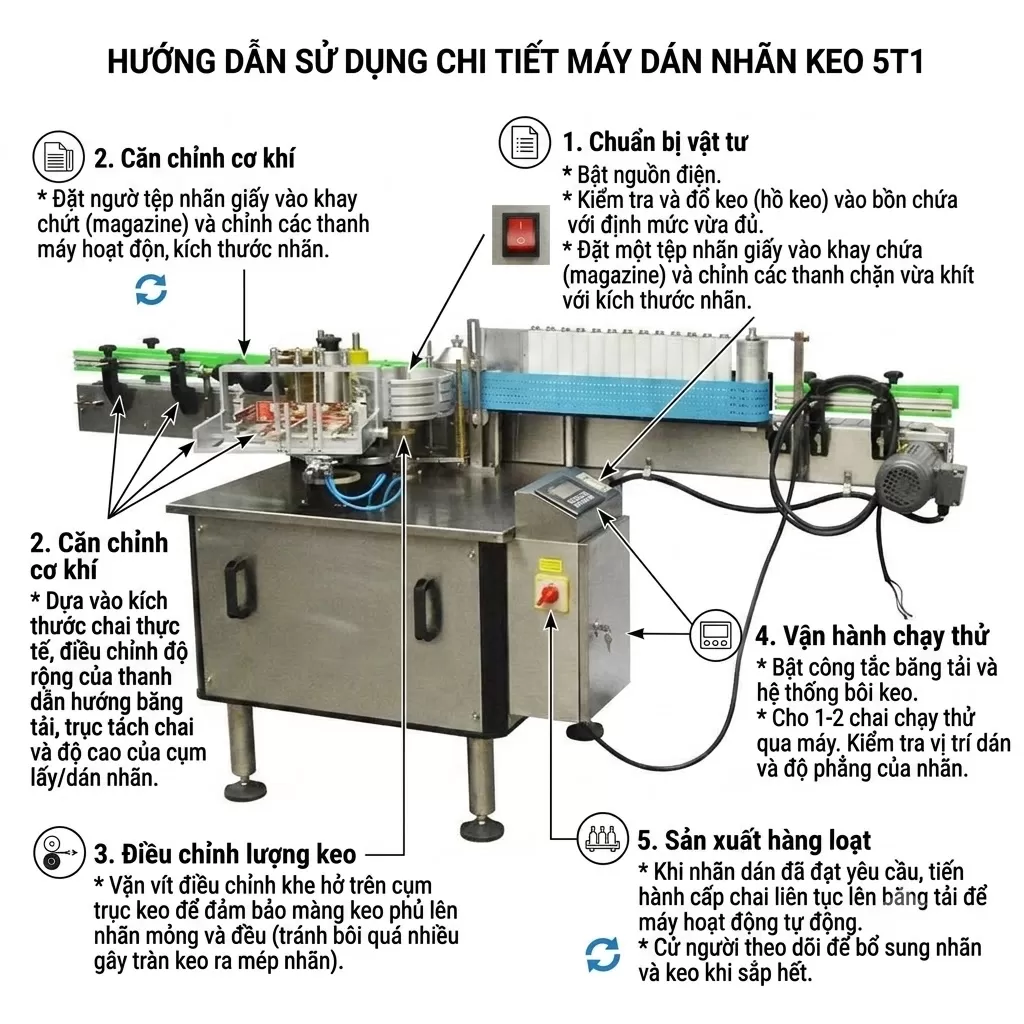 HƯỚNG DẪN SỬ DỤNG CHI TIẾT MÁY DÁN NHÃN KEO 5T1

2. Căn chỉnh cơ khí
* Đặt ngườ tệp nhãn giấy vào khay chứt (magazine) và chỉnh các thanh máy hoạt độn, kích thước nhãn.

1. Chuẩn bị vật tư
* Bật nguồn điện.
* Kiểm tra và đổ keo (hồ keo) vào bồn chứa với định mức vừa đủ.
* Đặt một tệp nhãn giấy vào khay chứa (magazine) và chỉnh các thanh chặn vừa khít với kích thước nhãn.

2. Căn chỉnh cơ khí
* Dựa vào kích thước chai thực tế, điều chỉnh độ rộng của thanh dẫn hướng băng tải, trục tách chai và độ cao của cụm lấy/dán nhãn.

4. Vận hành chạy thử
* Bật công tắc băng tải và hệ thống bôi keo.
* Cho 1-2 chai chạy thử qua máy. Kiểm tra vị trí dán và độ phẳng của nhãn.

3. Điều chỉnh lượng keo
* Vặn vít điều chỉnh khe hở trên cụm trục keo để đảm bảo màng keo phủ lên nhãn mỏng và đều (tránh bôi quá nhiều gây tràn keo ra mép nhãn).

5. Sản xuất hàng loạt
* Khi nhãn dán đã đạt yêu cầu, tiến hành cấp chai liên tục lên băng tải để máy hoạt động tự động.
* Cử người theo dõi để bổ sung nhãn và keo khi sắp hết.