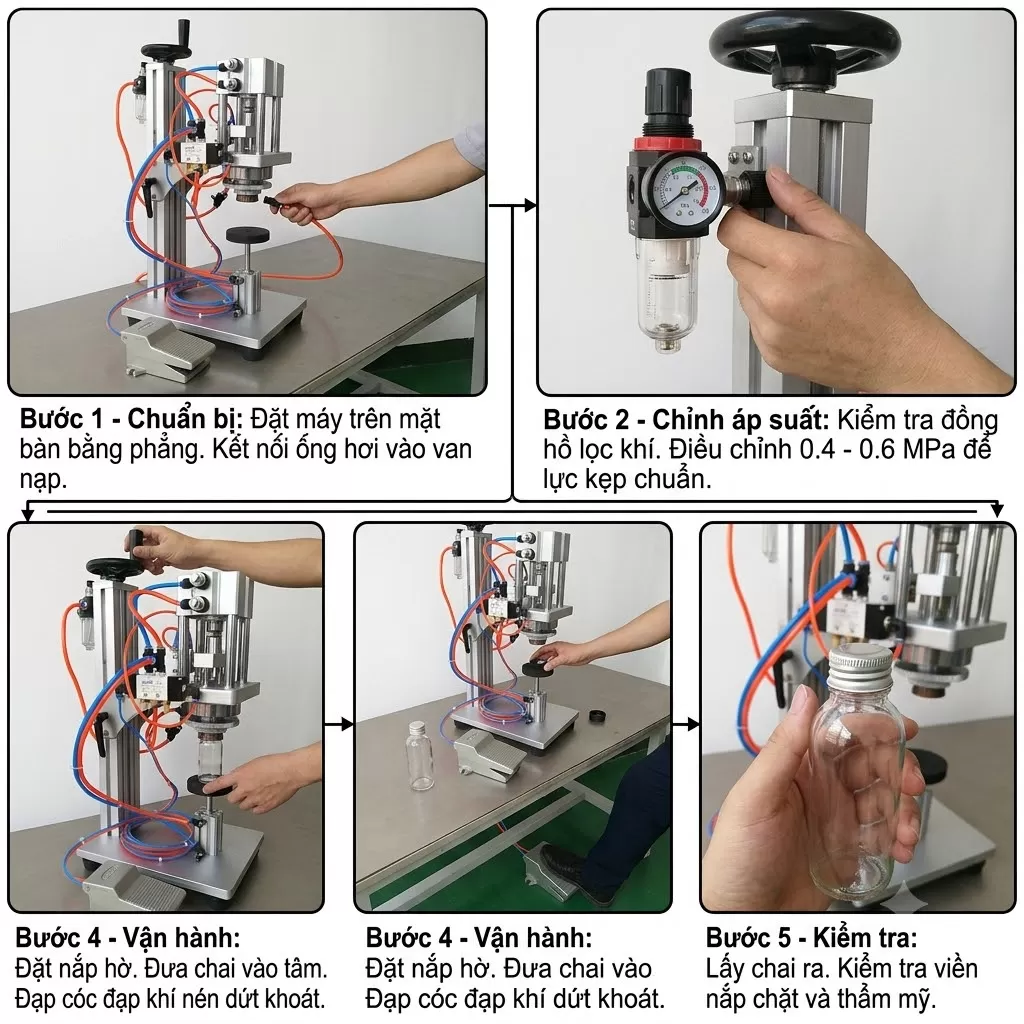 Bước 1 - Chuẩn bị: Đặt máy trên mặt bàn bằng phẳng. Kết nối ống hơi vào van nạp.

Bước 2 - Chỉnh áp suất: Kiểm tra đồng hồ lọc khí. Điều chỉnh 0.4 - 0.6 MPa để lực kẹp chuẩn.

Bước 4 - Vận hành:
Đặt nắp hờ. Đưa chai vào tâm. Đạp cóc đạp khí nén dứt khoát.

Bước 4 - Vận hành:
Đặt nắp hờ. Đưa chai vào Đạp cóc đạp khí dứt khoát.

Bước 5 - Kiểm tra:
Lấy chai ra. Kiểm tra viền nắp chặt và thẩm mỹ.